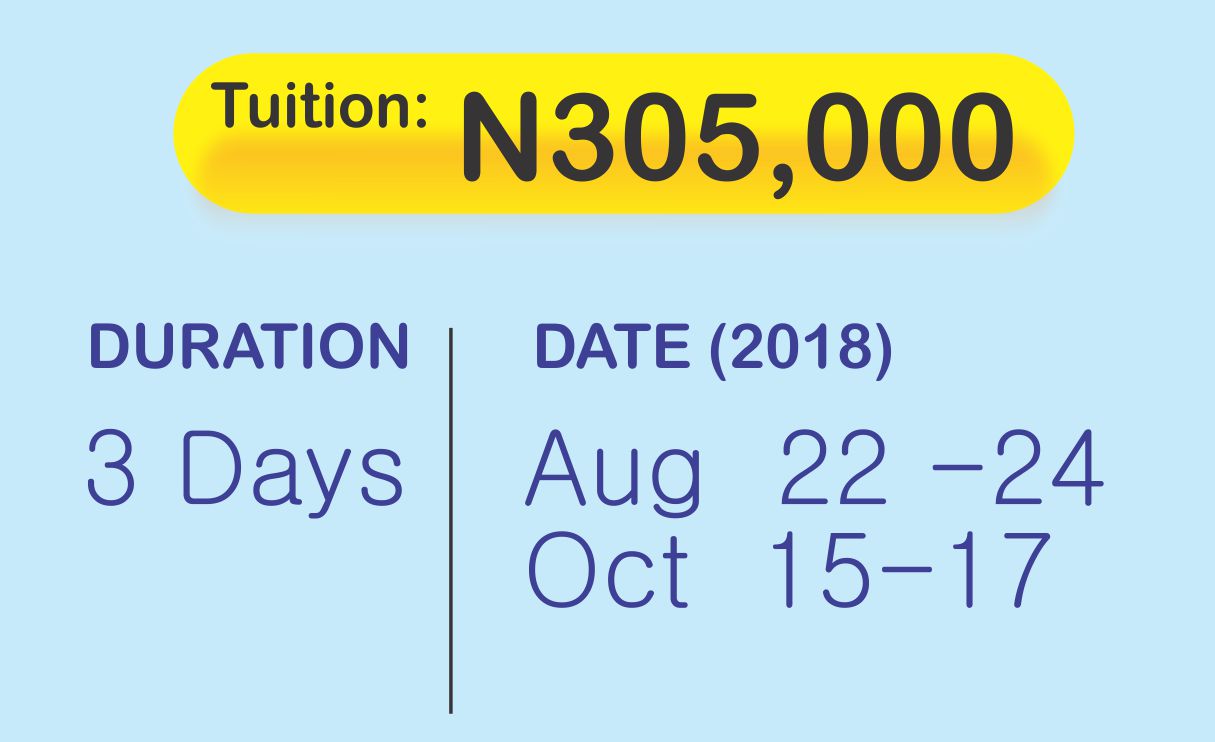 Tuition: N305,000

DURATION

3 Days

DATE (2018)

Aug 22 -24
Oct 15-17